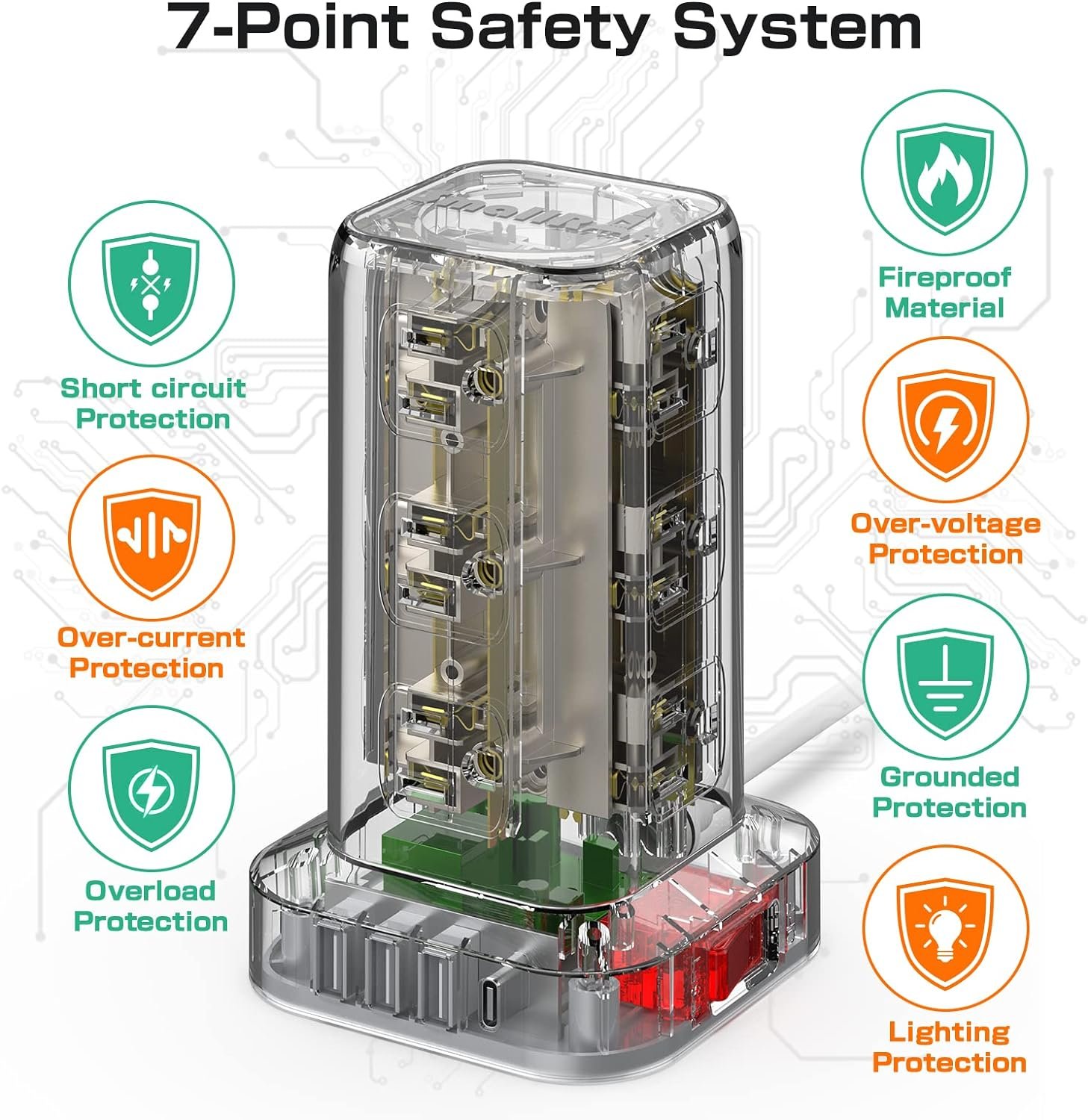 7-Point Safety System

Short circuit Protection

Over-current Protection

Overload Protection

Fireproof Material

Over-voltage Protection

Grounded Protection

Lighting Protection