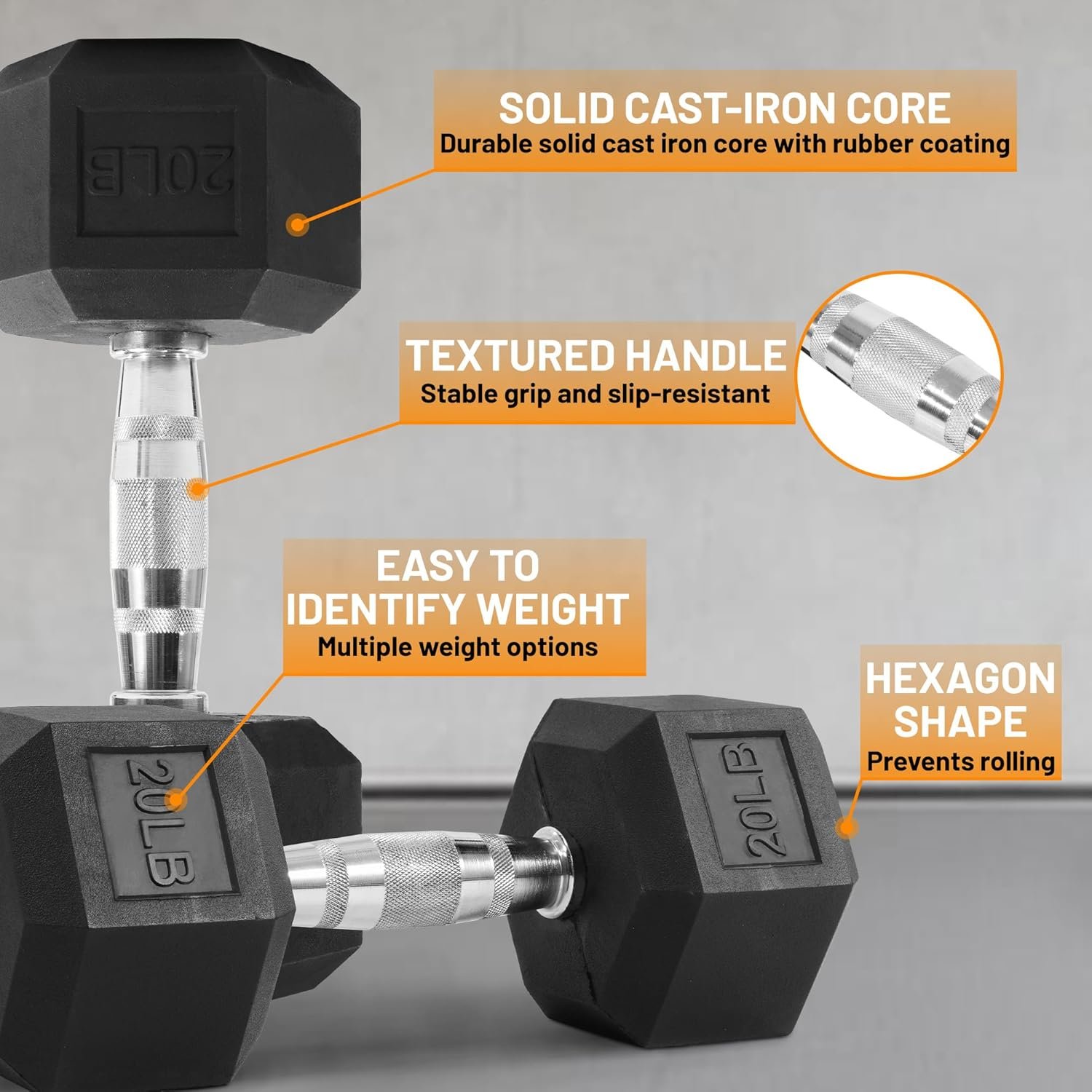 20LB

SOLID CAST-IRON CORE
Durable solid cast iron core with rubber coating

TEXTURED HANDLE
Stable grip and slip-resistant

EASY TO IDENTIFY WEIGHT
Multiple weight options

HEXAGON SHAPE
Prevents rolling

20LB

20LB