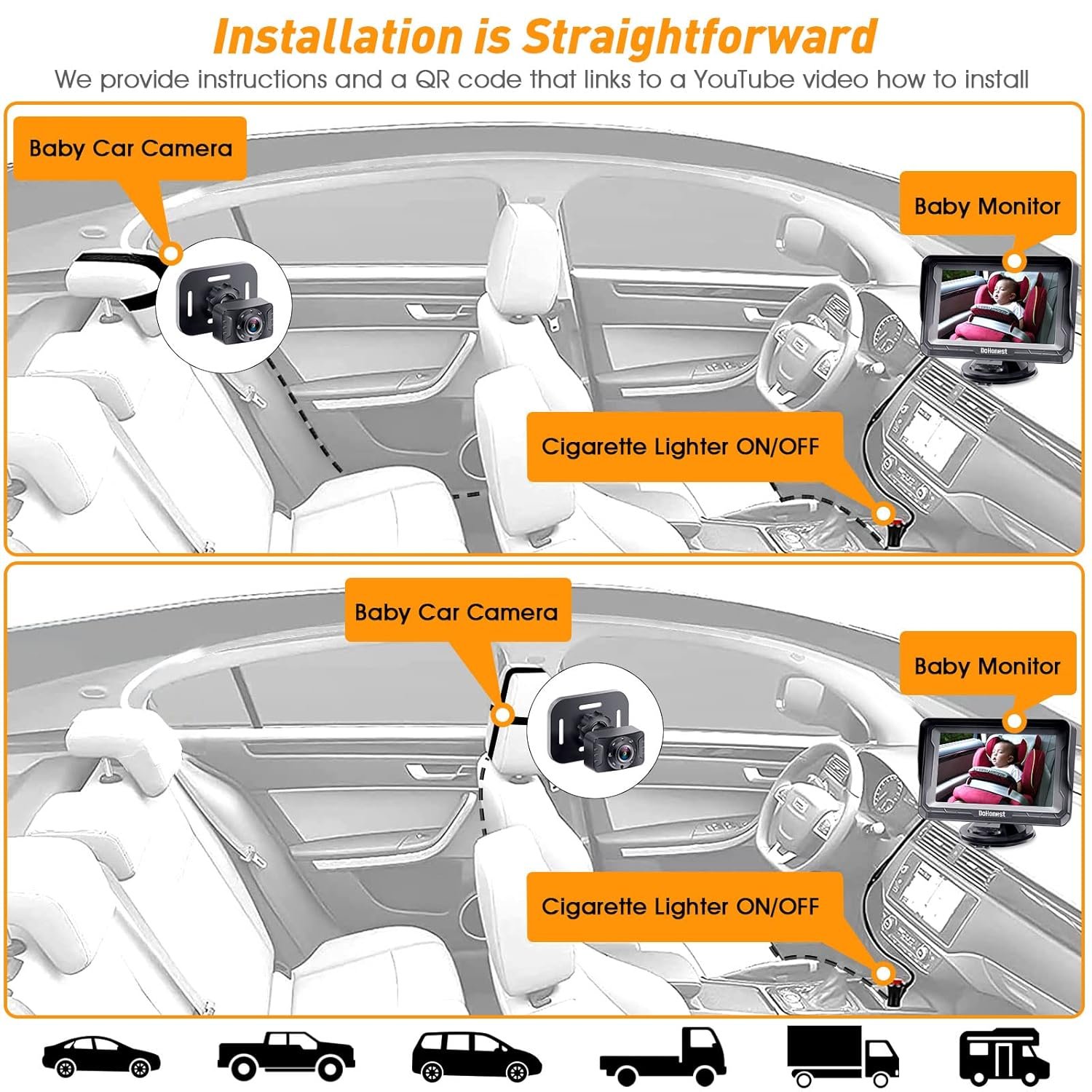 Installation is Straightforward

We provide instructions and a QR code that links to a YouTube video how to install

Baby Car Camera

Baby Monitor

DoHonest

Cigarette Lighter ON/OFF

Baby Car Camera

Baby Monitor

DoHonest

Cigarette Lighter ON/OFF