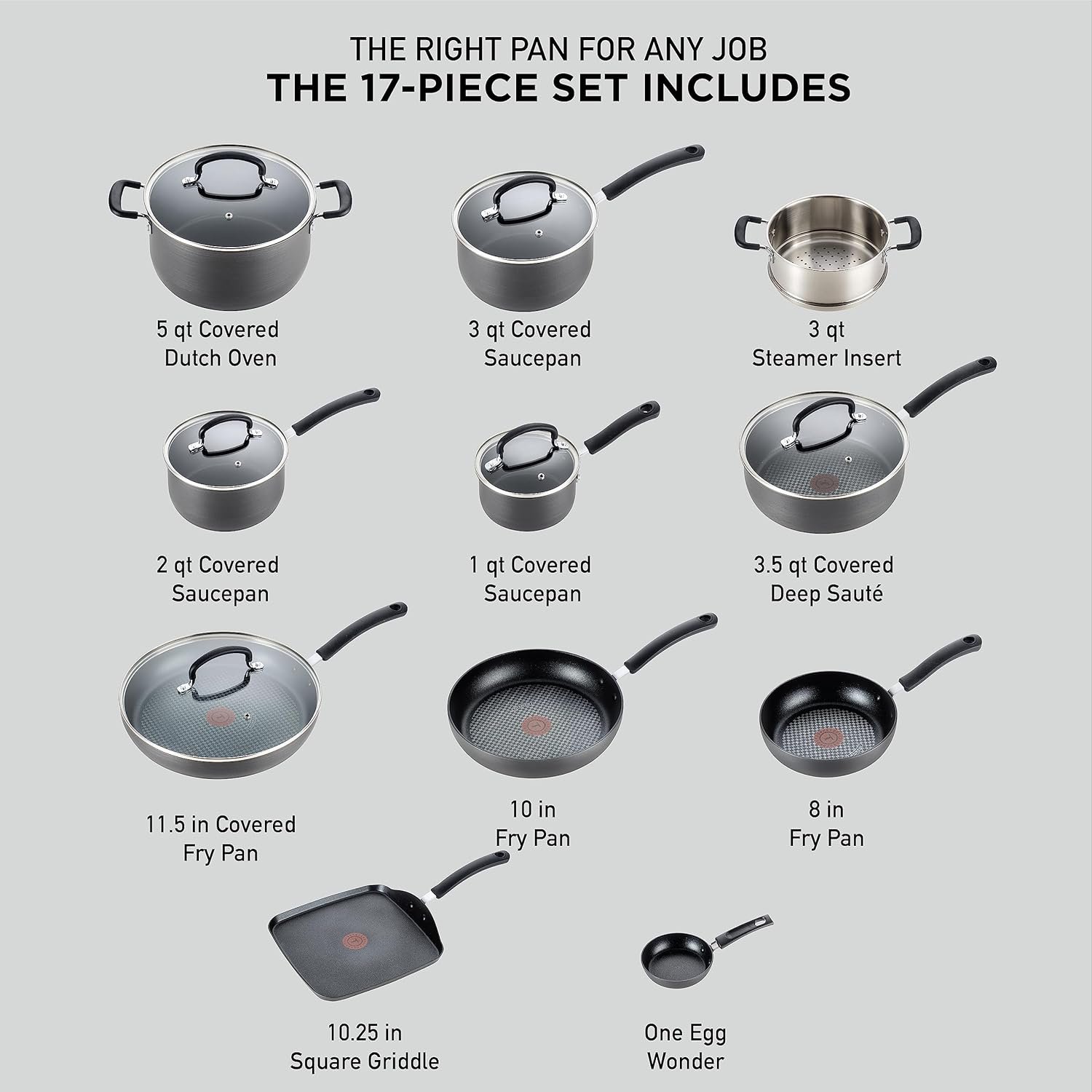 THE RIGHT PAN FOR ANY JOB
THE 17-PIECE SET INCLUDES

5 qt Covered
Dutch Oven

3 qt Covered
Saucepan

3 qt
Steamer Insert

2 qt Covered
Saucepan

1 qt Covered
Saucepan

3.5 qt Covered
Deep Sauté

11.5 in Covered
Fry Pan

10 in
Fry Pan

8 in
Fry Pan

10.25 in
Square Griddle

One Egg
Wonder