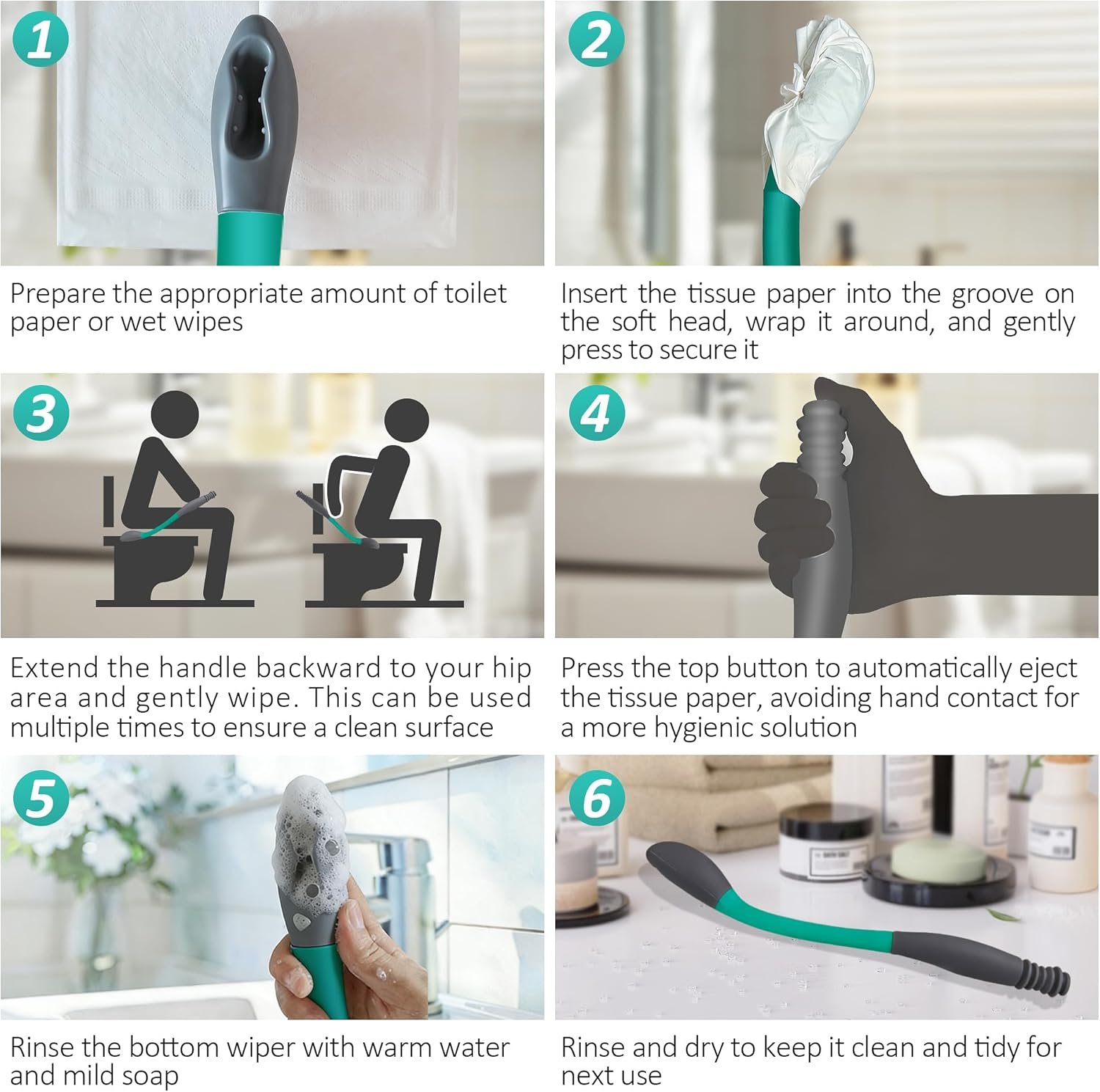 1

Prepare the appropriate amount of toilet paper or wet wipes

2

Insert the tissue paper into the groove on the soft head, wrap it around, and gently press to secure it

3

Extend the handle backward to your hip area and gently wipe. This can be used multiple times to ensure a clean surface

4

Press the top button to automatically eject the tissue paper, avoiding hand contact for a more hygienic solution

5

Rinse the bottom wiper with warm water and mild soap

6

Rinse and dry to keep it clean and tidy for next use