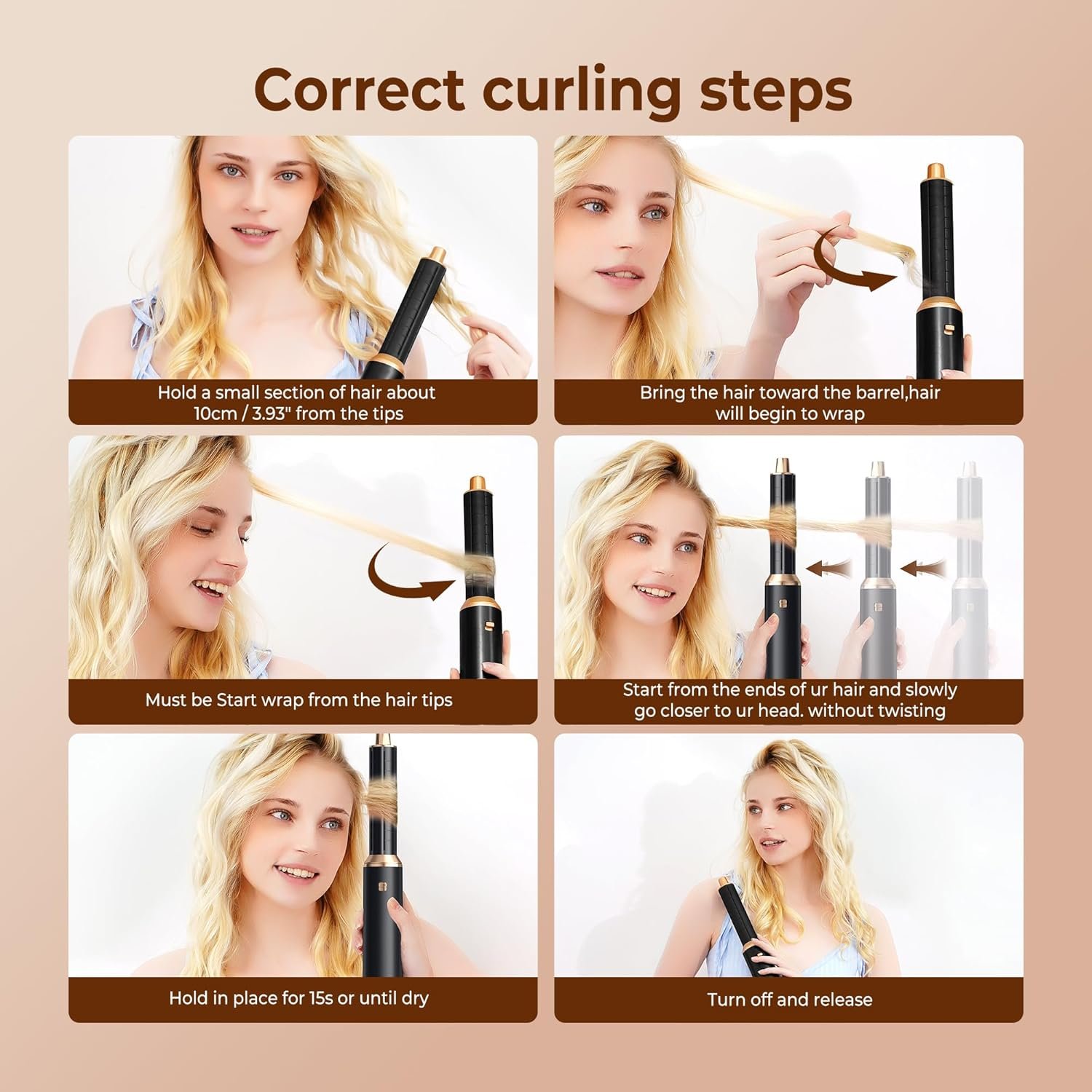 Correct curling steps

Hold a small section of hair about 10cm / 3.93" from the tips

Bring the hair toward the barrel,hair will begin to wrap

Must be Start wrap from the hair tips

Start from the ends of ur hair and slowly go closer to ur head. without twisting

Hold in place for 15s or until dry

Turn off and release