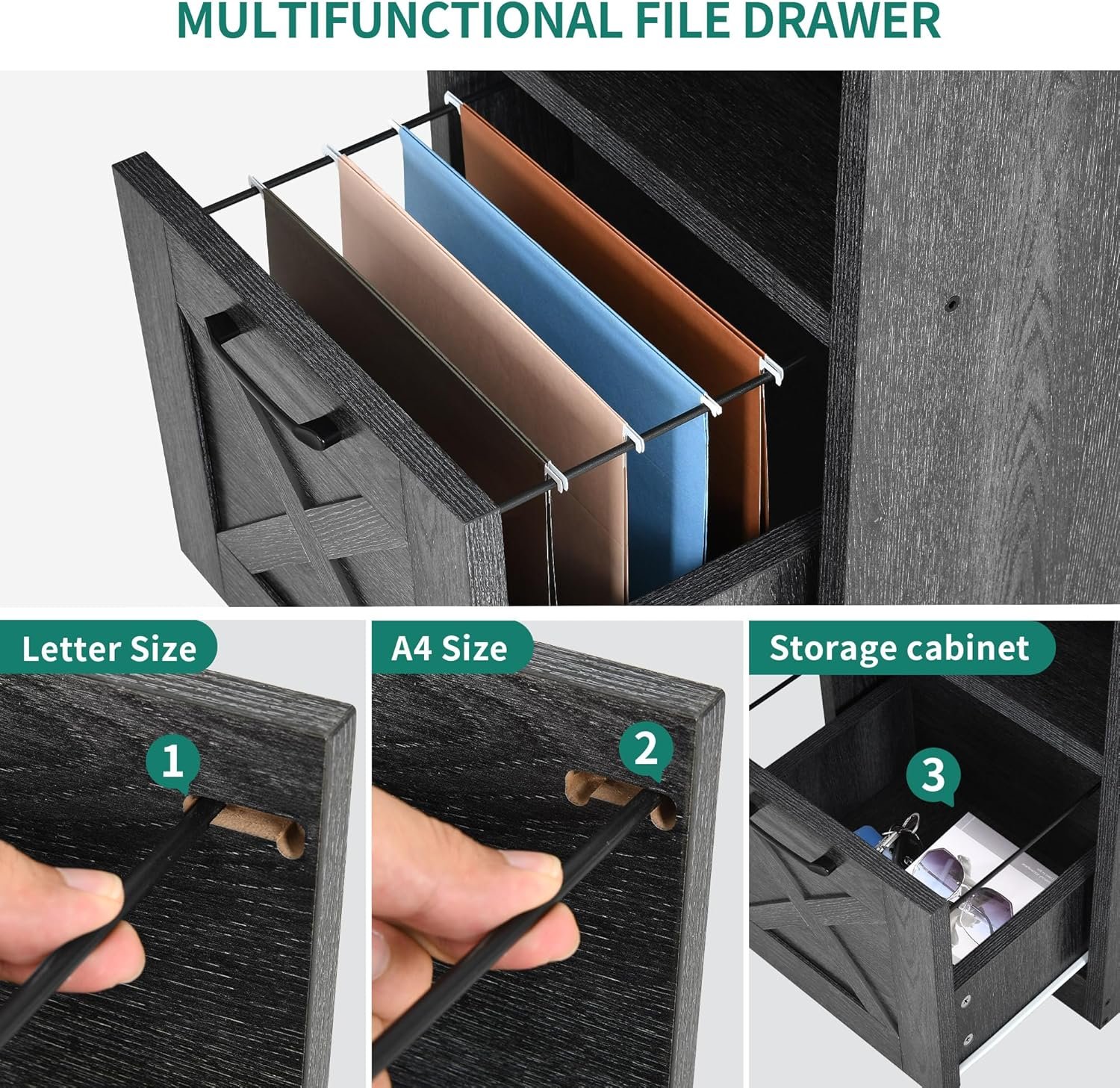 MULTIFUNCTIONAL FILE DRAWER

Letter Size

1

A4 Size

2

Storage cabinet

3